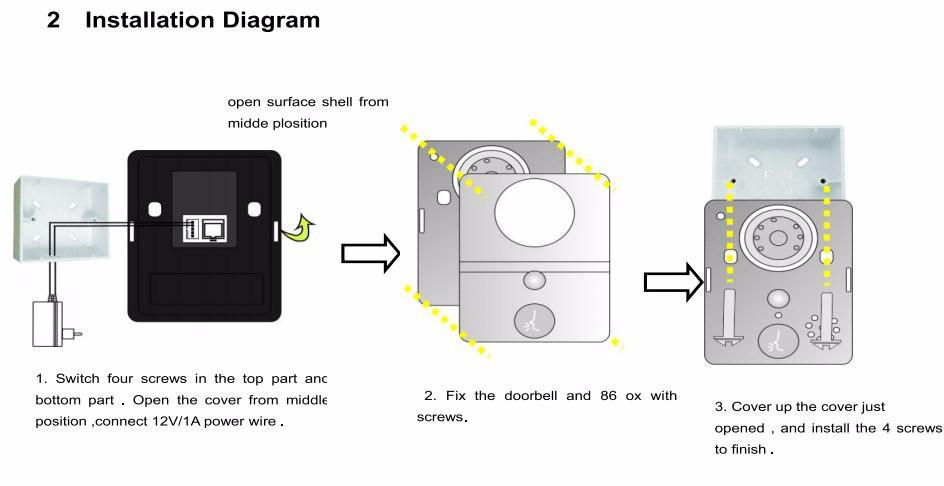 2 Installation Diagram

open surface shell from midde plosition

1. Switch four screws in the top part anc bottom part . Open the cover from middle position ,connect 12V/1A power wire .

2. Fix the doorbell and 86 ox with screws.

3. Cover up the cover just opened , and install the 4 screws to finish .